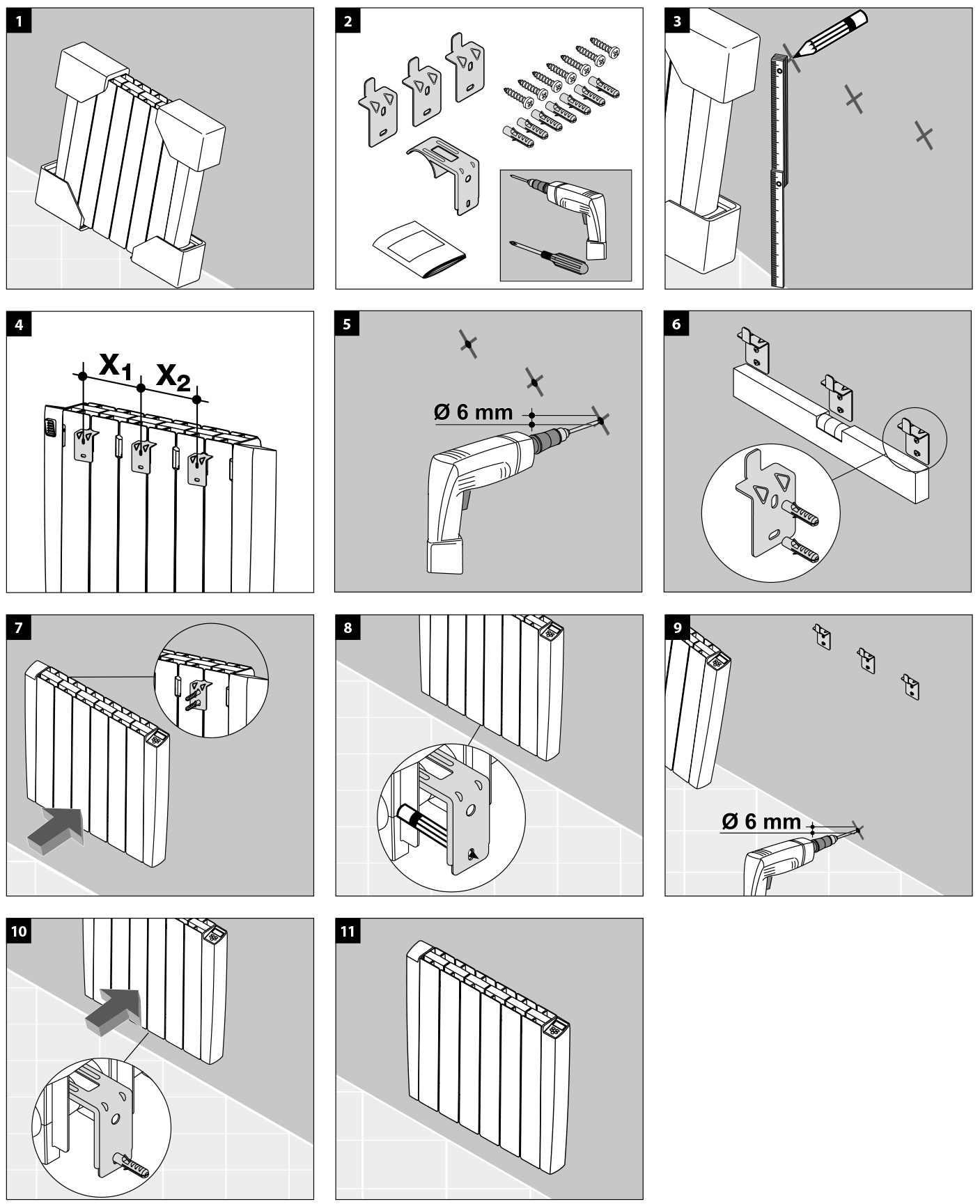 1

2

3

4

$X_1$ $X_2$

5

Ø 6 mm

6

7

8

9

Ø 6 mm

10

11